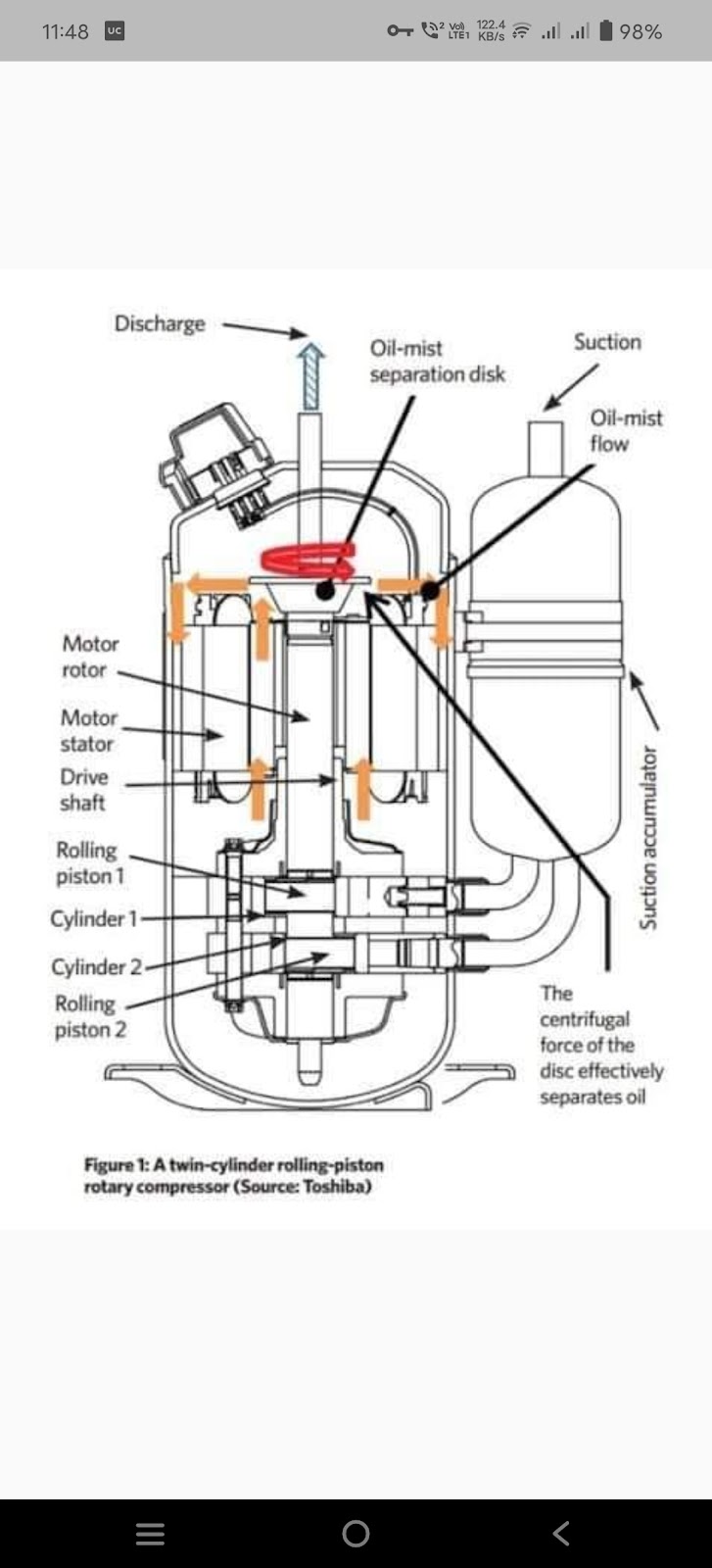 11:48 UC
Vo) LTE1 122.4 KB/s 98%

Discharge

Oil-mist separation disk

Suction

Oil-mist flow

Motor rotor

Motor stator

Drive shaft

Rolling piston 1

Cylinder 1

Cylinder 2

Rolling piston 2

Suction accumulator

The centrifugal force of the disc effectively separates oil

Figure 1: A twin-cylinder rolling-piston rotary compressor (Source: Toshiba)